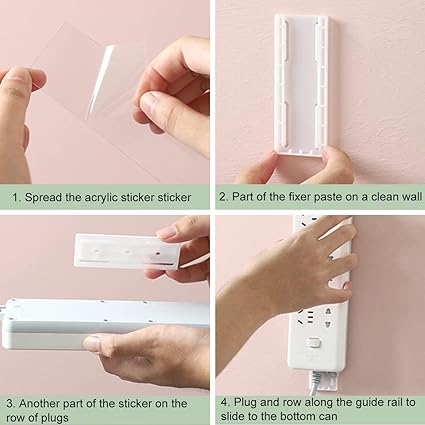 1. Spread the acrylic sticker sticker

2. Part of the fixer paste on a clean wall

3. Another part of the sticker on the row of plugs

4. Plug and row along the guide rail to slide to the bottom can