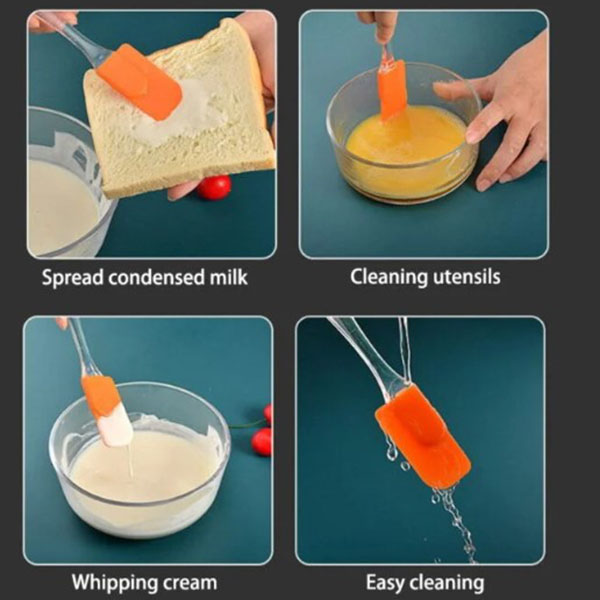 Spread condensed milk

Cleaning utensils

Whipping cream

Easy cleaning