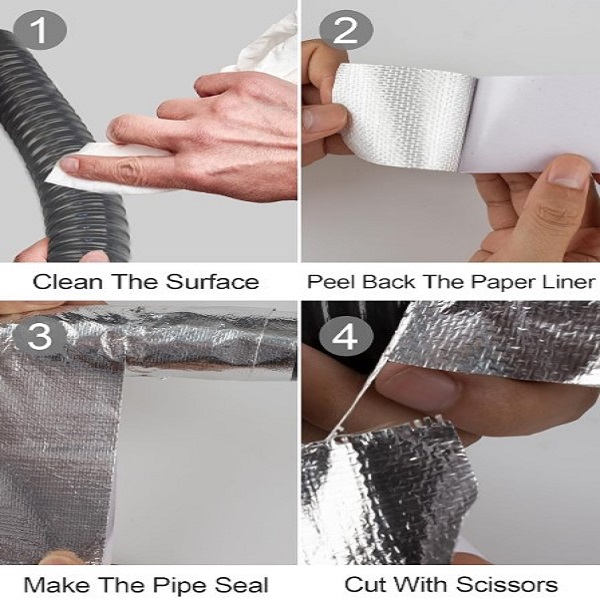 1

Clean The Surface

2

Peel Back The Paper Liner

3

Make The Pipe Seal

4

Cut With Scissors