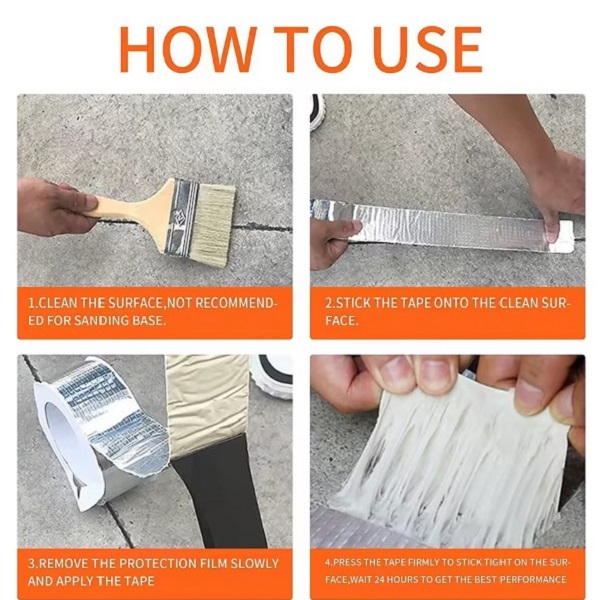 HOW TO USE

1.CLEAN THE SURFACE,NOT RECOMMENDED FOR SANDING BASE.

2.STICK THE TAPE ONTO THE CLEAN SURFACE.

3.REMOVE THE PROTECTION FILM SLOWLY AND APPLY THE TAPE

4.PRESS THE TAPE FIRMLY TO STICK TIGHT ON THE SURFACE,WAIT 24 HOURS TO GET THE BEST PERFORMANCE