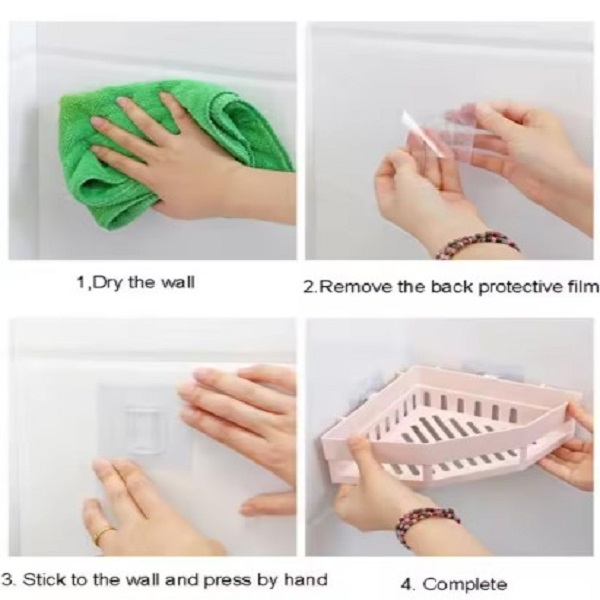 1,Dry the wall

2.Remove the back protective film

3. Stick to the wall and press by hand

4. Complete