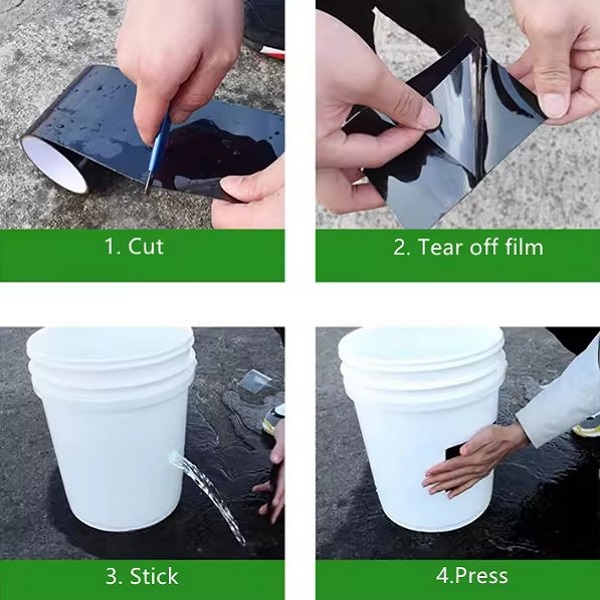 1. Cut

2. Tear off film

3. Stick

4.Press