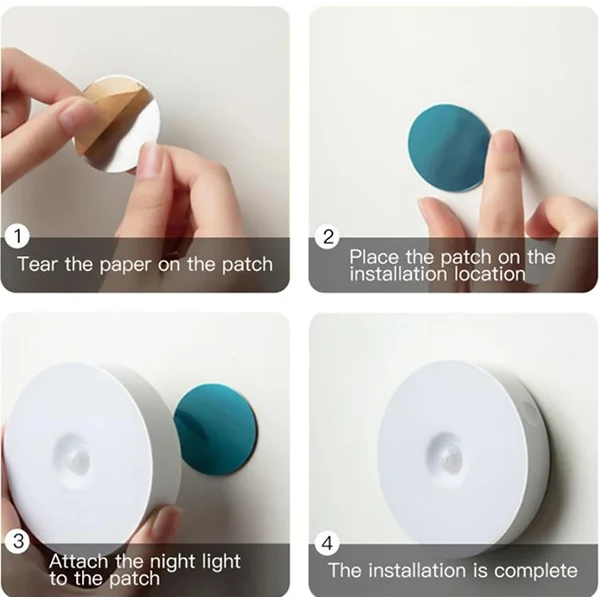 1
Tear the paper on the patch

2
Place the patch on the installation location

3
Attach the night light to the patch

4
The installation is complete